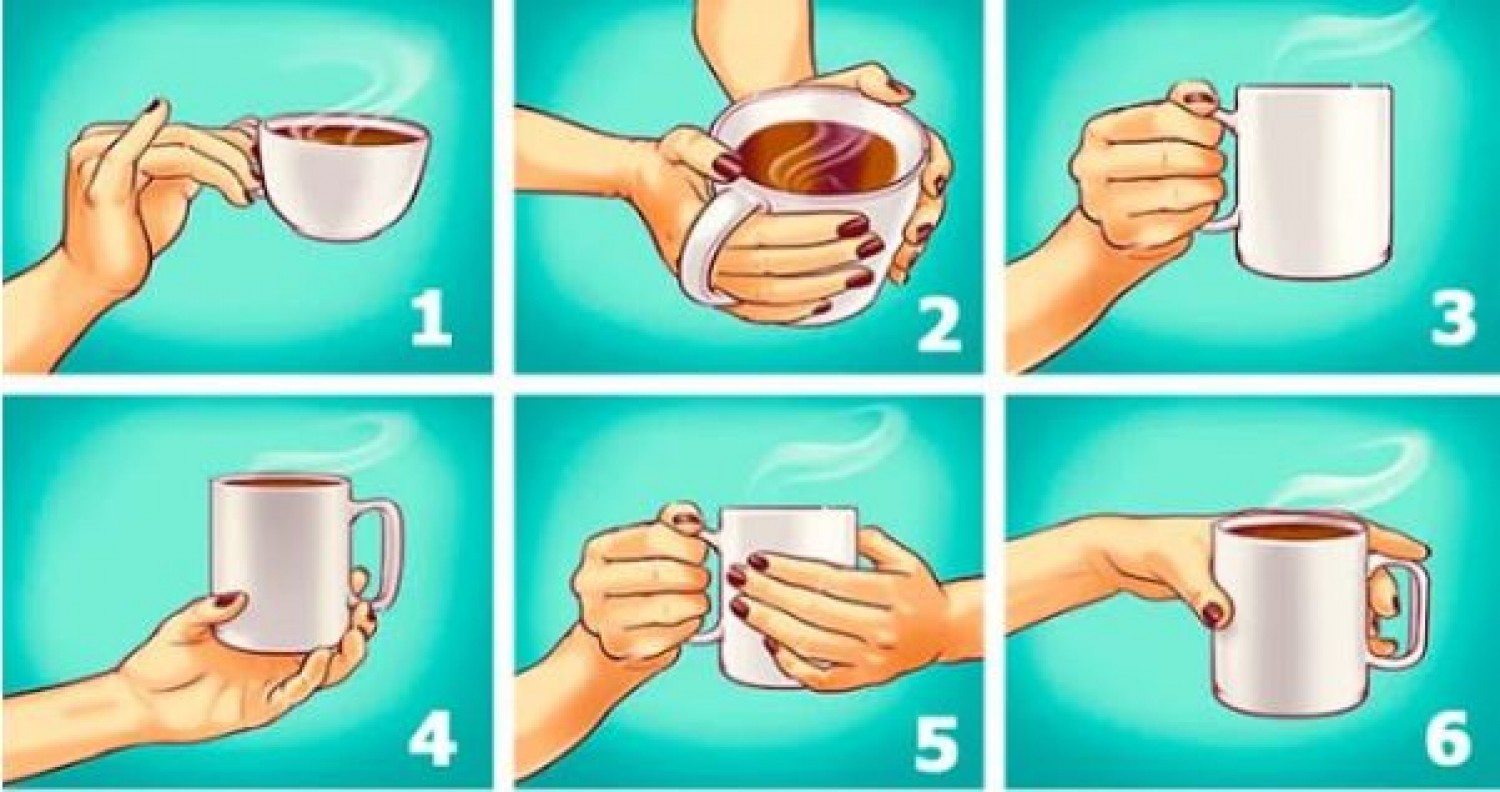 1

2

3

4

5

6